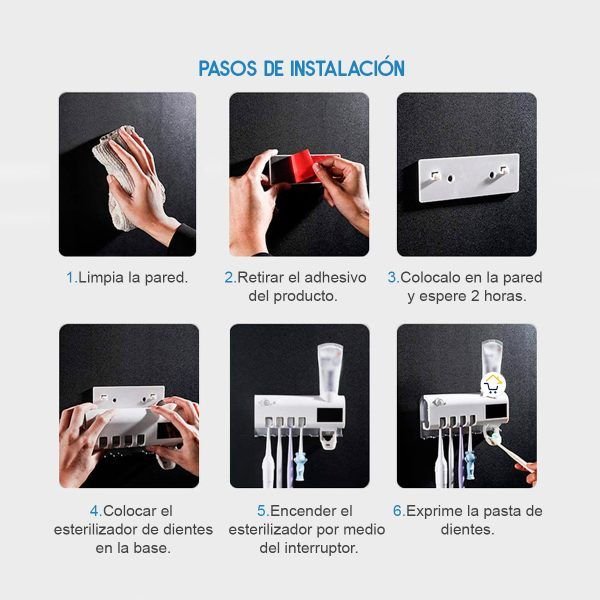 PASOS DE INSTALACIÓN

1.Limpia la pared.

2.Retirar el adhesivo del producto.

3.Colocalo en la pared y espere 2 horas.

4.Colocar el esterilizador de dientes en la base.

5.Encender el esterilizador por medio del interruptor.

6.Exprime la pasta de dientes.